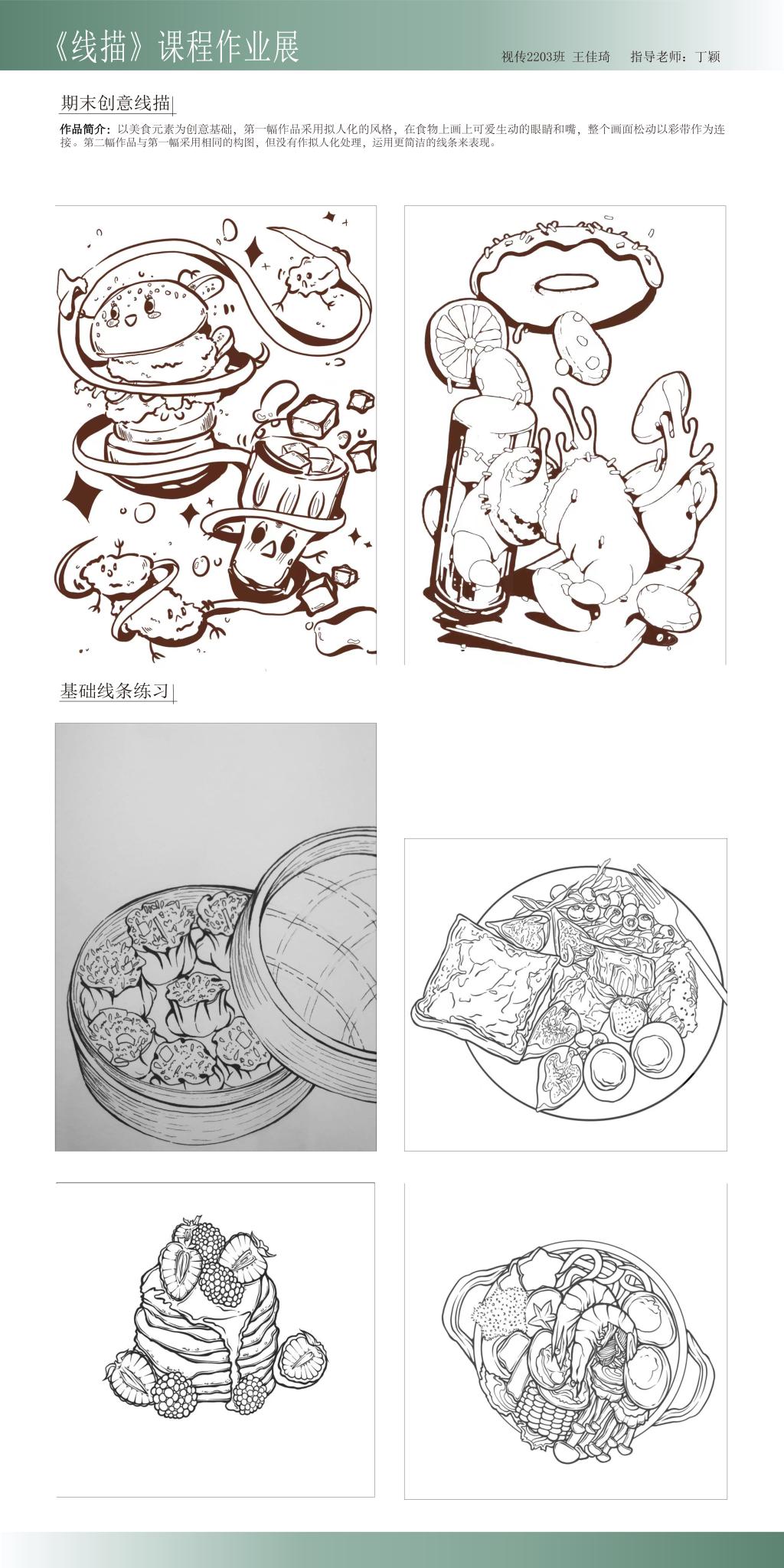 《线描》课程作业展

视传2203班 王佳琦 指导老师：丁颖

期末创意线描

作品简介：以美食元素为创意基础，第一幅作品采用拟人化的风格，在食物上画上可爱生动的眼睛和嘴，整个画面松动以彩带作为连接。第二幅作品与第一幅采用相同的构图，但没有作拟人化处理，运用更简洁的线条来表现。

基础线条练习